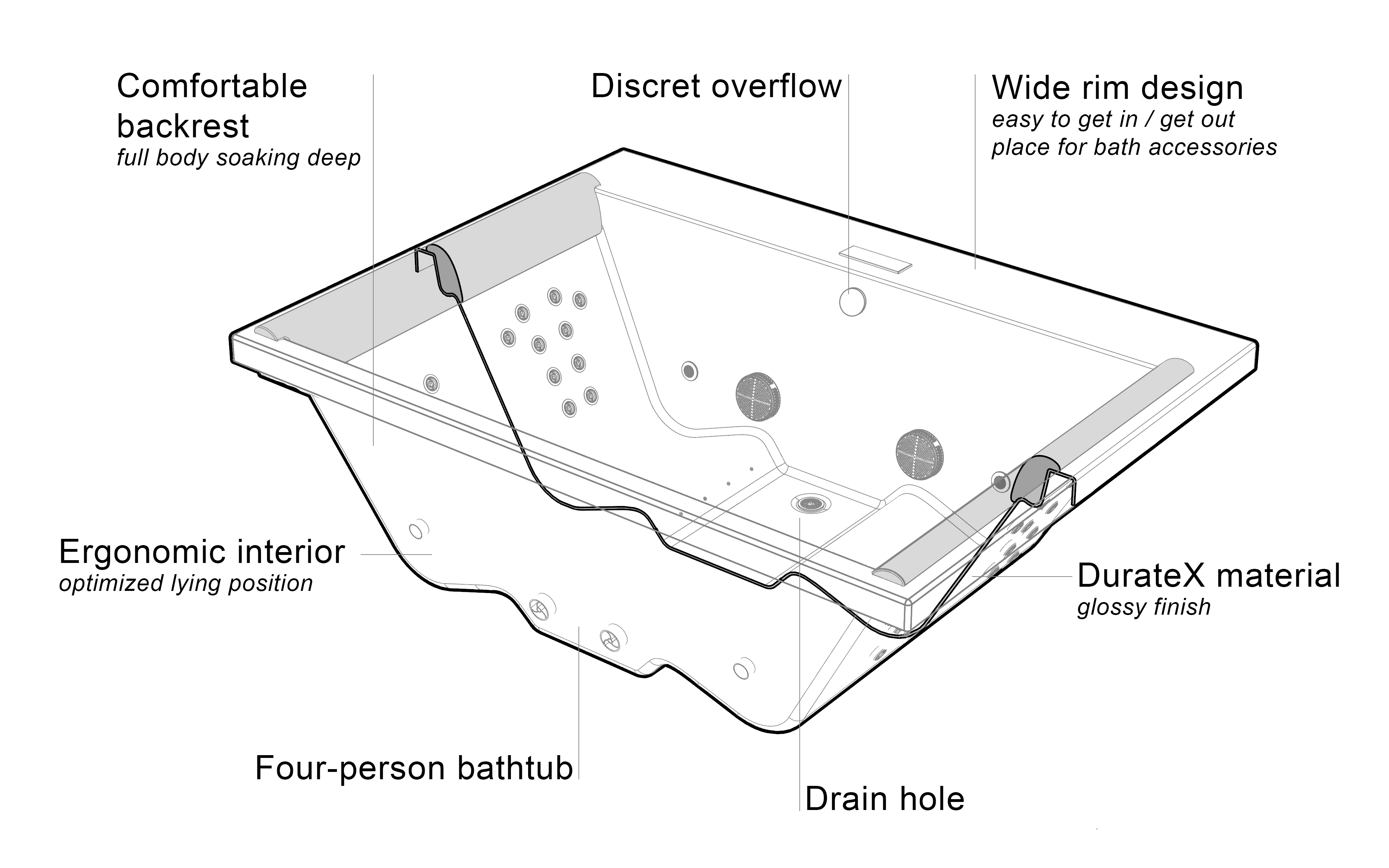 Comfortable backrest
full body soaking deep

Discret overflow

Wide rim design
easy to get in / get out
place for bath accessories

Ergonomic interior
optimized lying position

DurateX material
glossy finish

Four-person bathtub

Drain hole